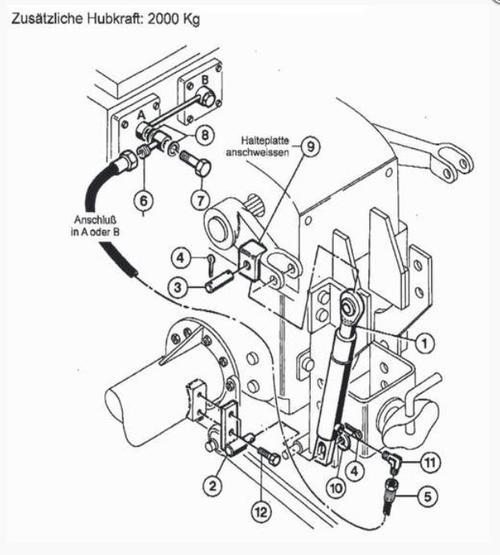 Zusätzliche Hubkraft: 2000 Kg

A

B

8

Halteplatte anschweissen

9

6

7

Anschluß in A oder B

4

3

1

2

12

10

4

11

5