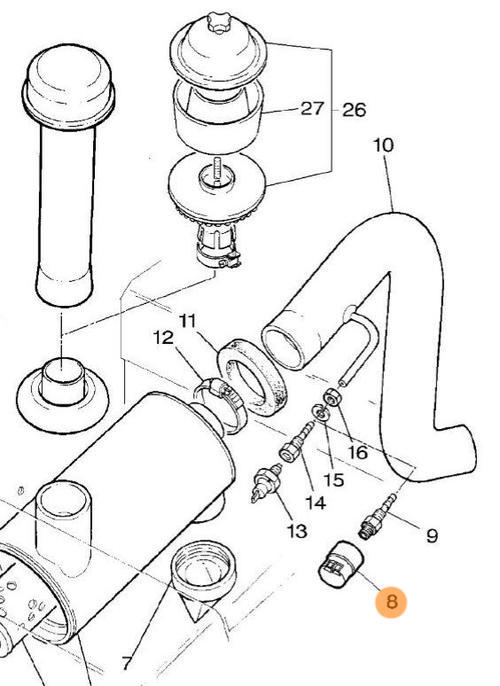 27
26
10
11
12
16
15
14
13
9
8
7