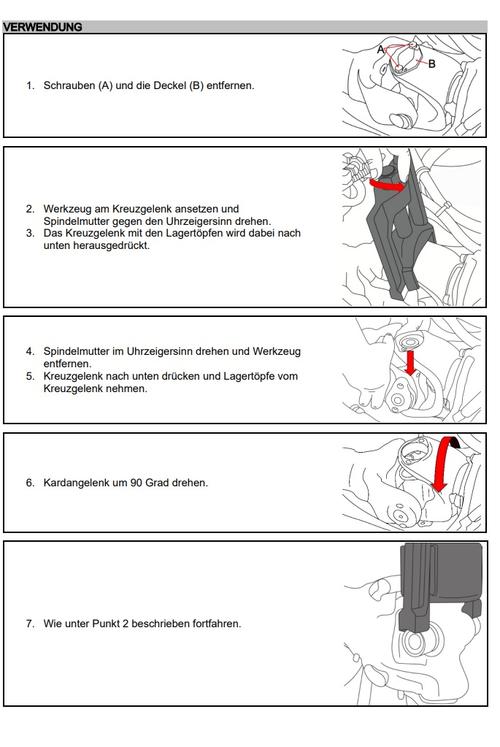 VERWENDUNG

1. Schrauben (A) und die Deckel (B) entfernen.

A

B

2. Werkzeug am Kreuzgelenk ansetzen und Spindelmutter gegen den Uhrzeigersinn drehen.
3. Das Kreuzgelenk mit den Lagertöpfen wird dabei nach unten herausgedrückt.

4. Spindelmutter im Uhrzeigersinn drehen und Werkzeug entfernen.
5. Kreuzgelenk nach unten drücken und Lagertöpfe vom Kreuzgelenk nehmen.

6. Kardangelenk um 90 Grad drehen.

7. Wie unter Punkt 2 beschrieben fortfahren.