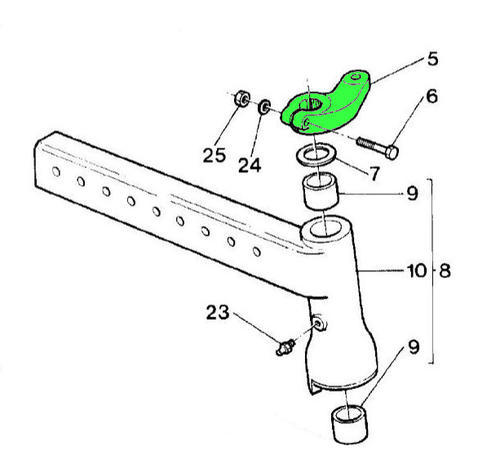 5
6
25
24
7
9
10
8
23
9