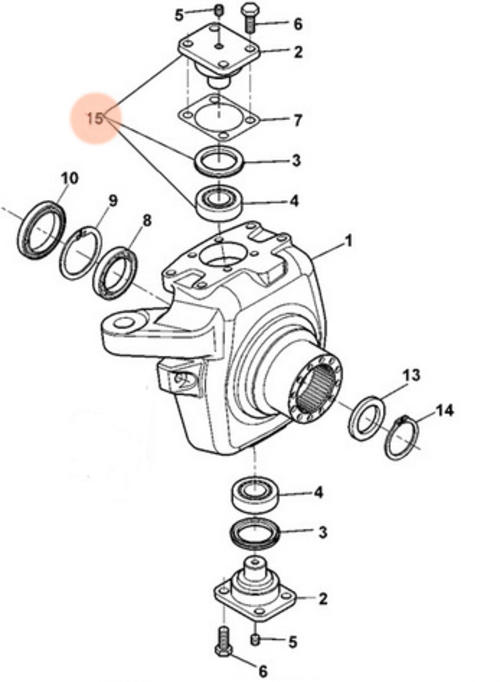 5
6
2
15
7
3
4
10
9
8
1
13
14
4
3
2
5
6