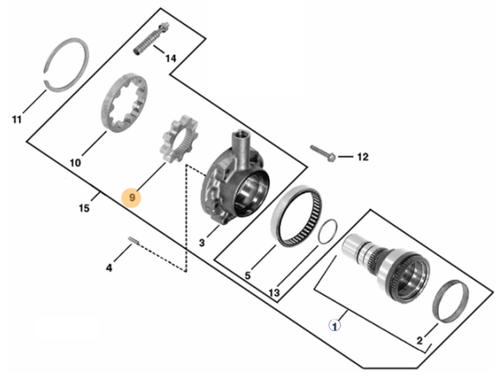 14
11
10
12
9
15
3
4
5
13
1
2