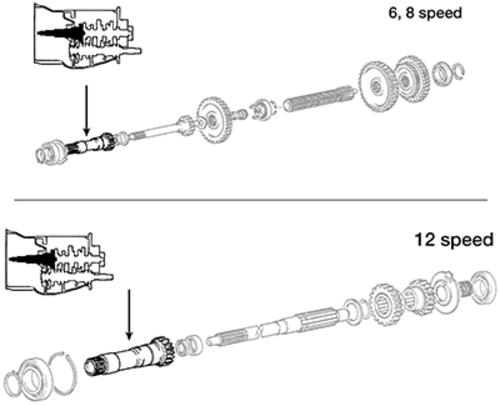 6, 8 speed

12 speed